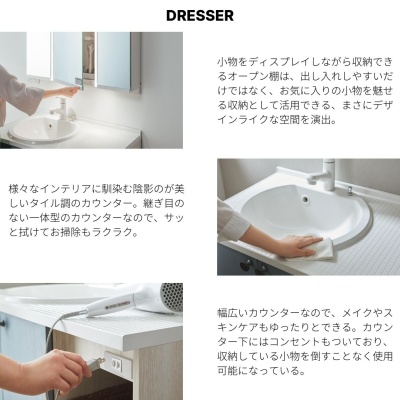 DRESSER

小物をディスプレイしながら収納できるオープン棚は、出し入れしやすいだけではなく、お気に入りの小物を魅せる収納として活用できる、まさにデザインライクな空間を演出。

様々なインテリアに馴染む陰影のが美しいタイル調のカウンター。継ぎ目のない一体型のカウンターなので、サッと拭けてお掃除もラクラク。

幅広いカウンターなので、メイクやスキンケアもゆったりとできる。カウンター下にはコンセントもついており、収納している小物を倒すことなく使用可能になっている。