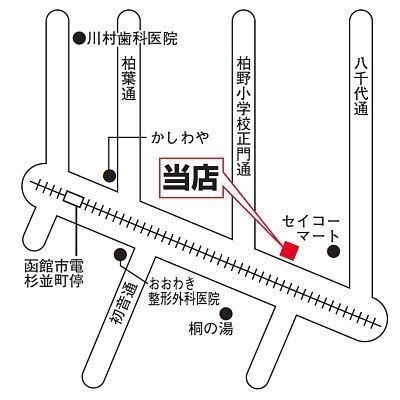 川村歯科医院

柏葉通

柏野小学校正門通

八千代通

かしわや

当店

セイコーマート

函館市電
杉並町停

初音通

おおわき
整形外科医院

桐の湯