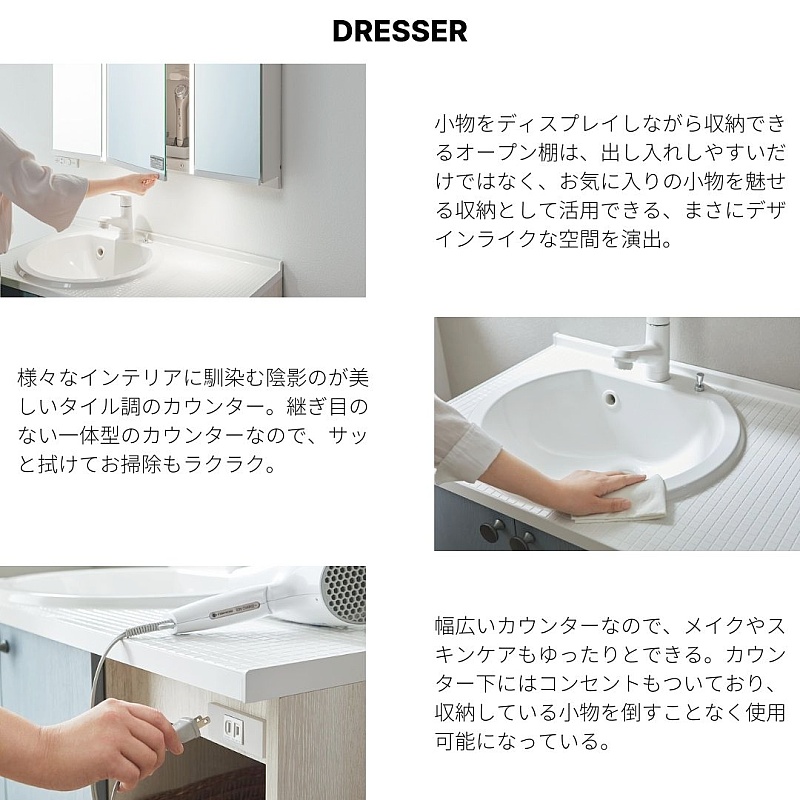 DRESSER

小物をディスプレイしながら収納できるオープン棚は、出し入れしやすいだけではなく、お気に入りの小物を魅せる収納として活用できる、まさにデザインライクな空間を演出。

様々なインテリアに馴染む陰影のが美しいタイル調のカウンター。継ぎ目のない一体型のカウンターなので、サッと拭けてお掃除もラクラク。

幅広いカウンターなので、メイクやスキンケアもゆったりとできる。カウンター下にはコンセントもついており、収納している小物を倒すことなく使用可能になっている。